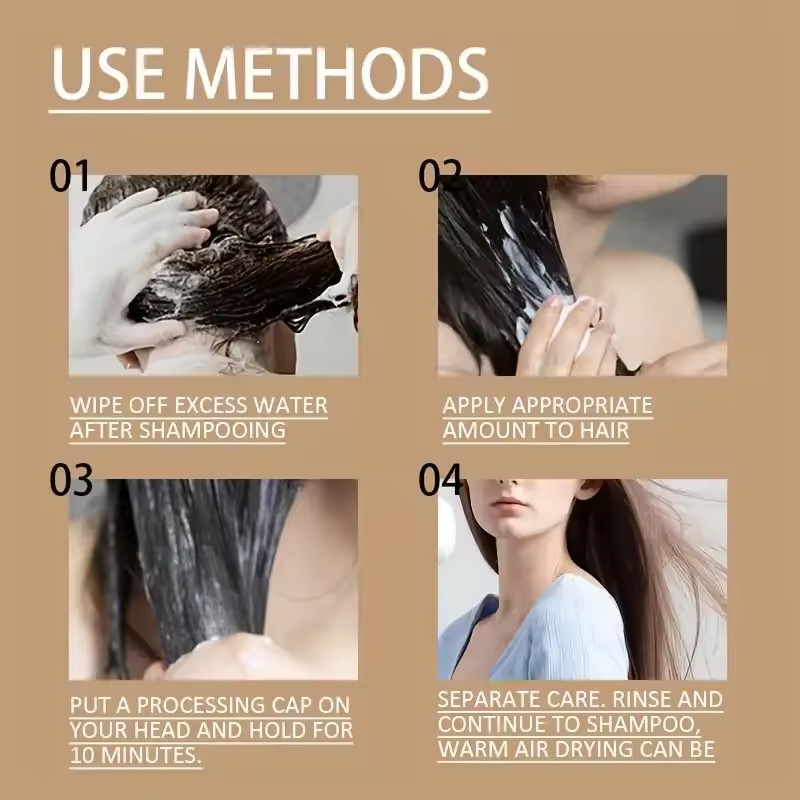 USE METHODS

01

WIPE OFF EXCESS WATER AFTER SHAMPOOING

02

APPLY APPROPRIATE AMOUNT TO HAIR

03

PUT A PROCESSING CAP ON YOUR HEAD AND HOLD FOR 10 MINUTES.

04

SEPARATE CARE. RINSE AND CONTINUE TO SHAMPOO, WARM AIR DRYING CAN BE